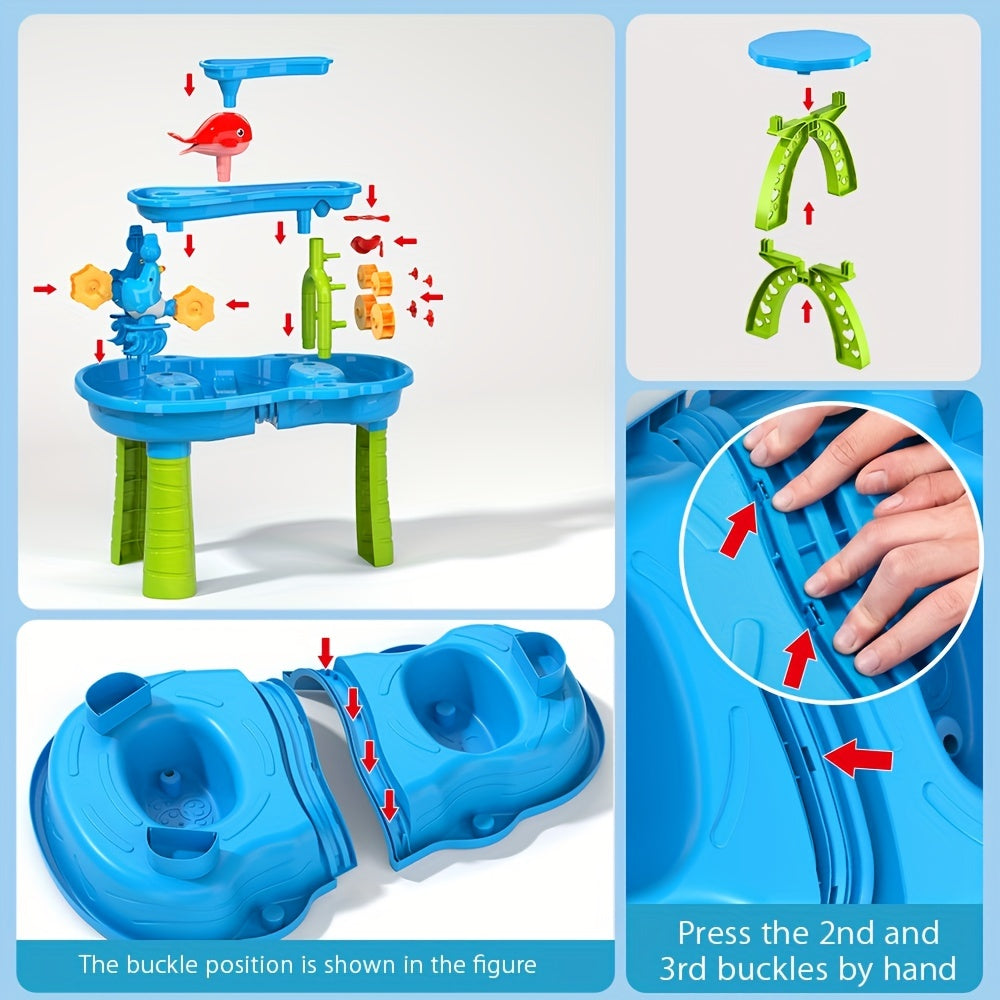 The buckle position is shown in the figure

Press the 2nd and 3rd buckles by hand